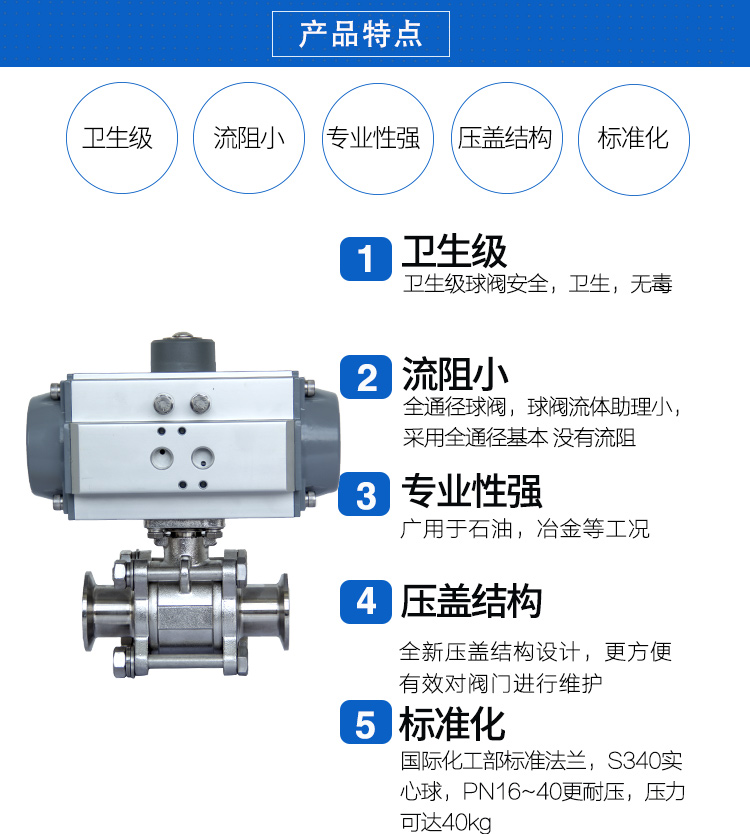 产品特点

卫生级

流阻小

专业性强

压盖结构

标准化

1 卫生级
卫生级球阀安全，卫生，无毒

2 流阻小
全通径球阀，球阀流体助理小，采用全通径基本 没有流阻

3 专业性强
广用于石油，冶金等工况

4 压盖结构
全新压盖结构设计，更方便有效对阀门进行维护

5 标准化
国际化工部标准法兰，S340实心球，PN16~40更耐压，压力可达40kg